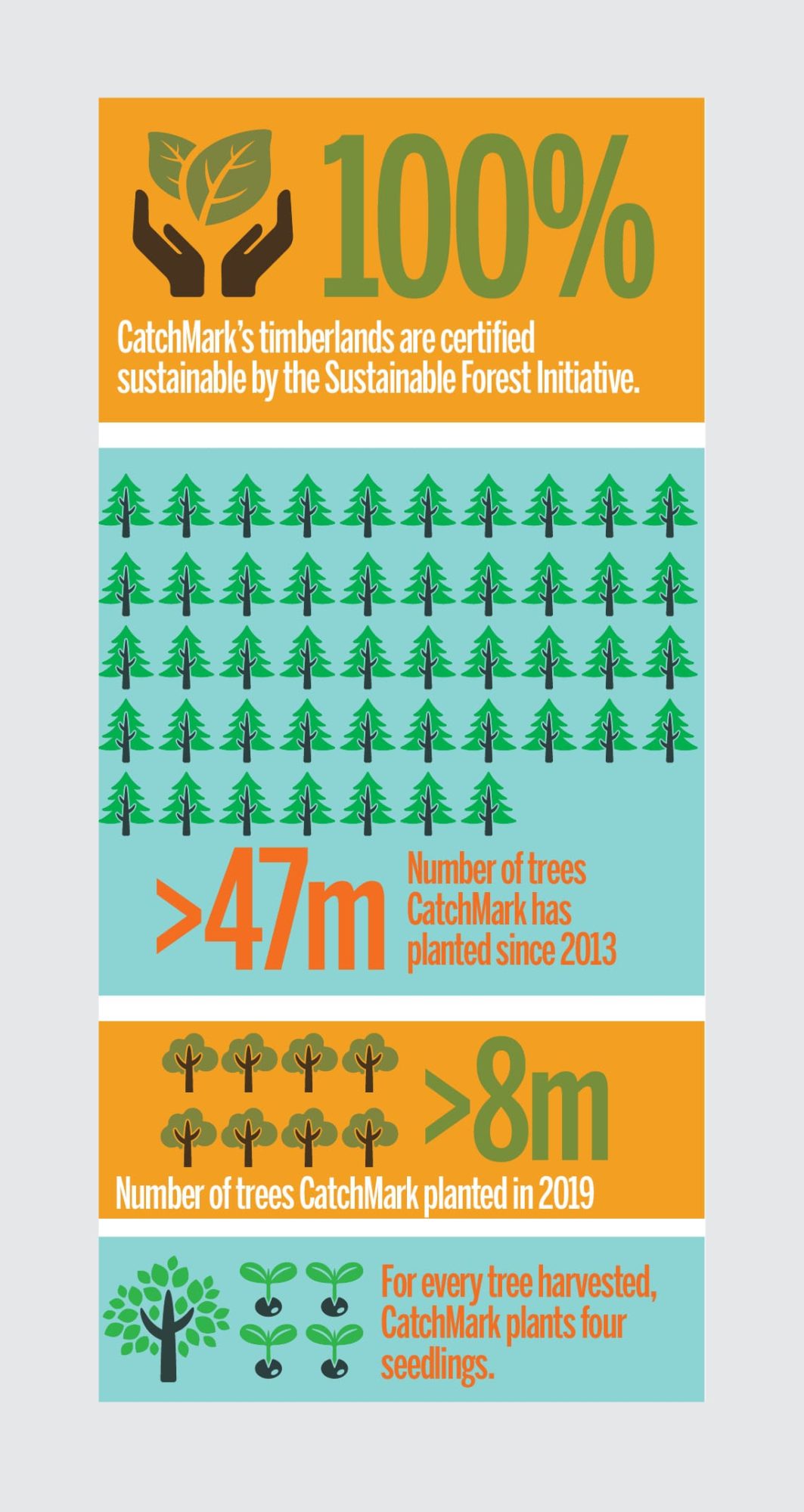 100%

CatchMark's timberlands are certified sustainable by the Sustainable Forest Initiative.

>47m

Number of trees CatchMark has planted since 2013

>8m

Number of trees CatchMark planted in 2019

For every tree harvested, CatchMark plants four seedlings.